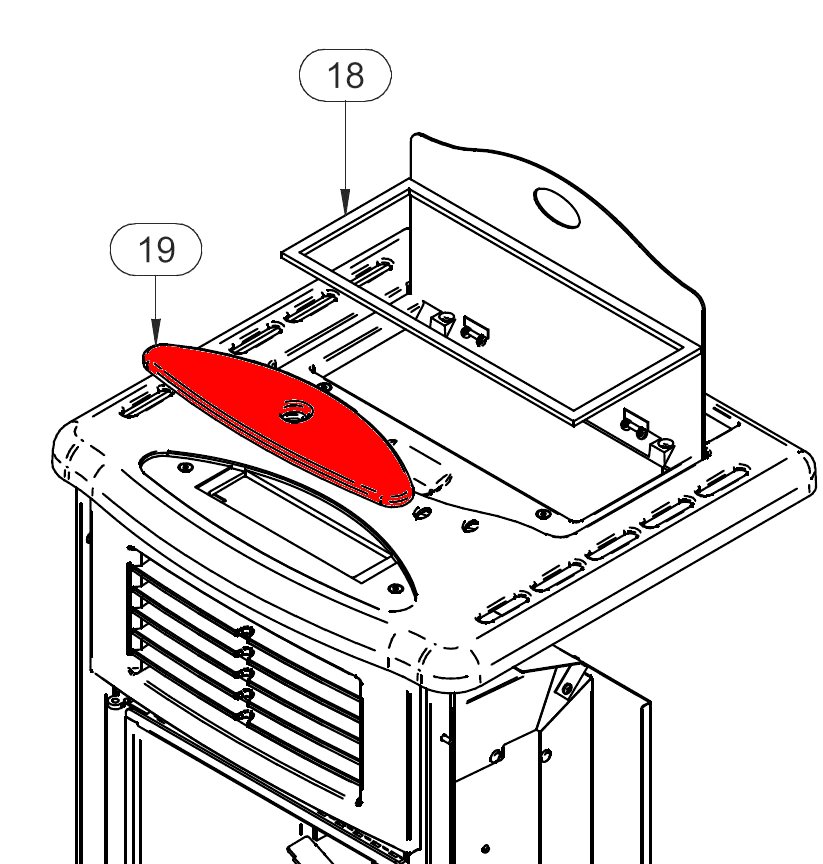 18

19