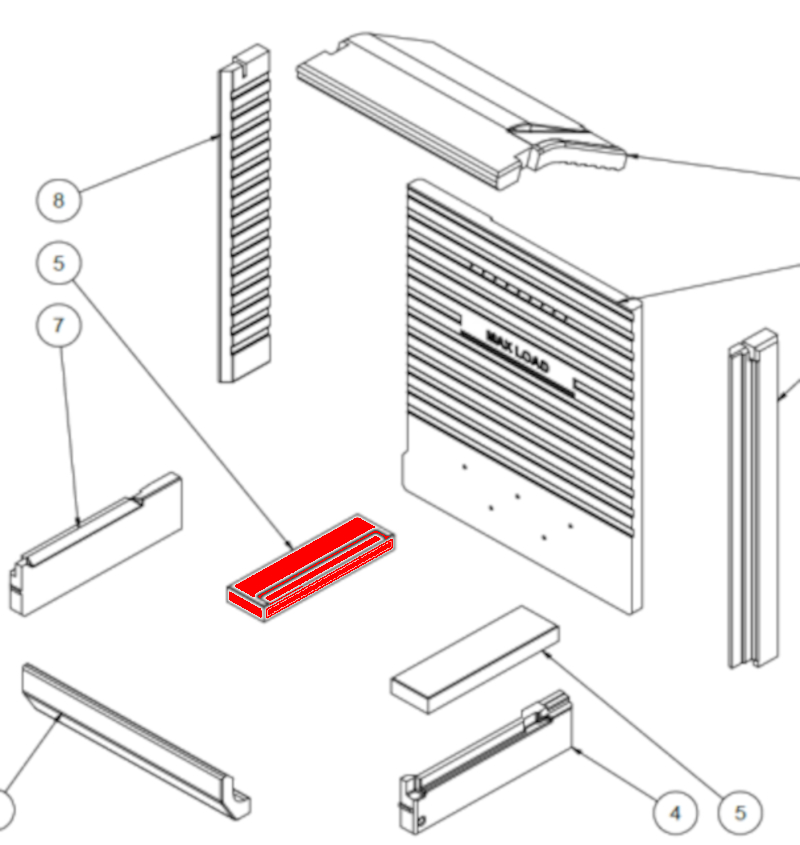 8

5

7

MAX LOAD

4

5