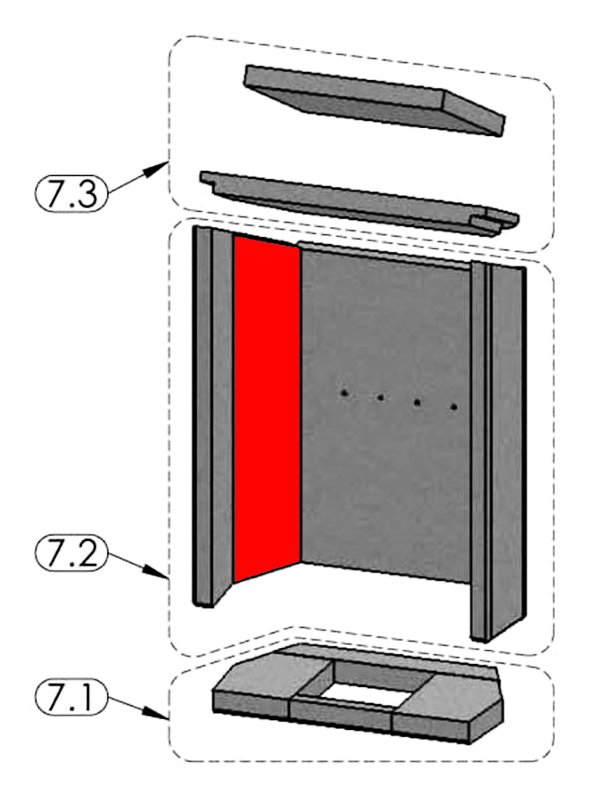 7.3

7.2

7.1