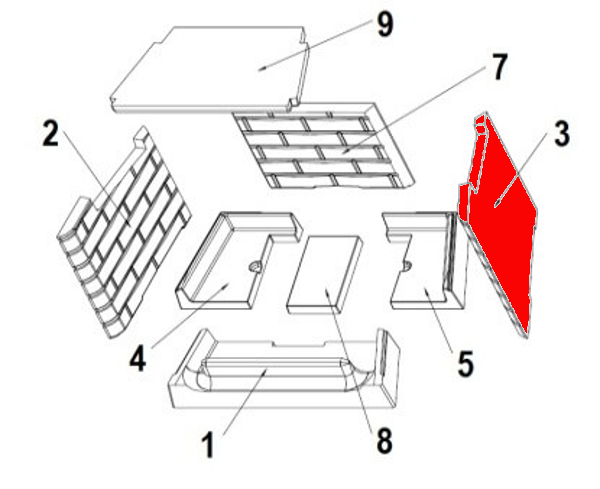 9
7
2
3
4
5
1
8