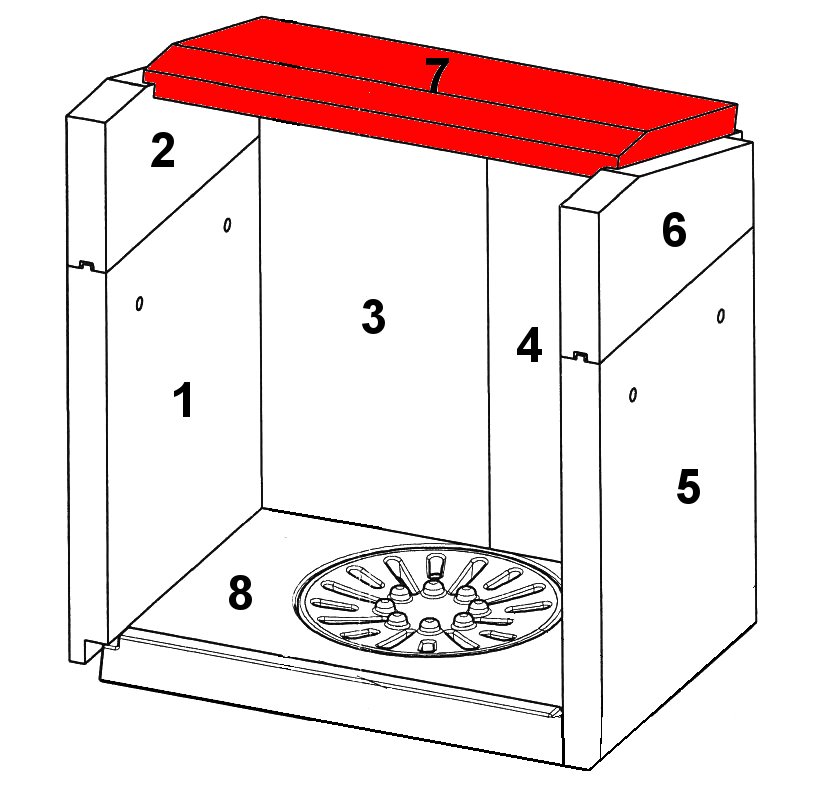 7
2
6
3
4
1
5
8