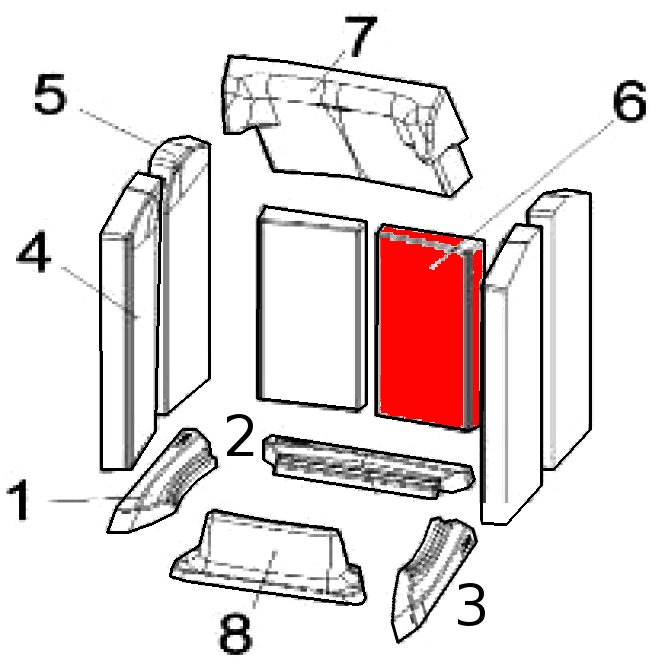 7
5
6
4
2
1
3
8