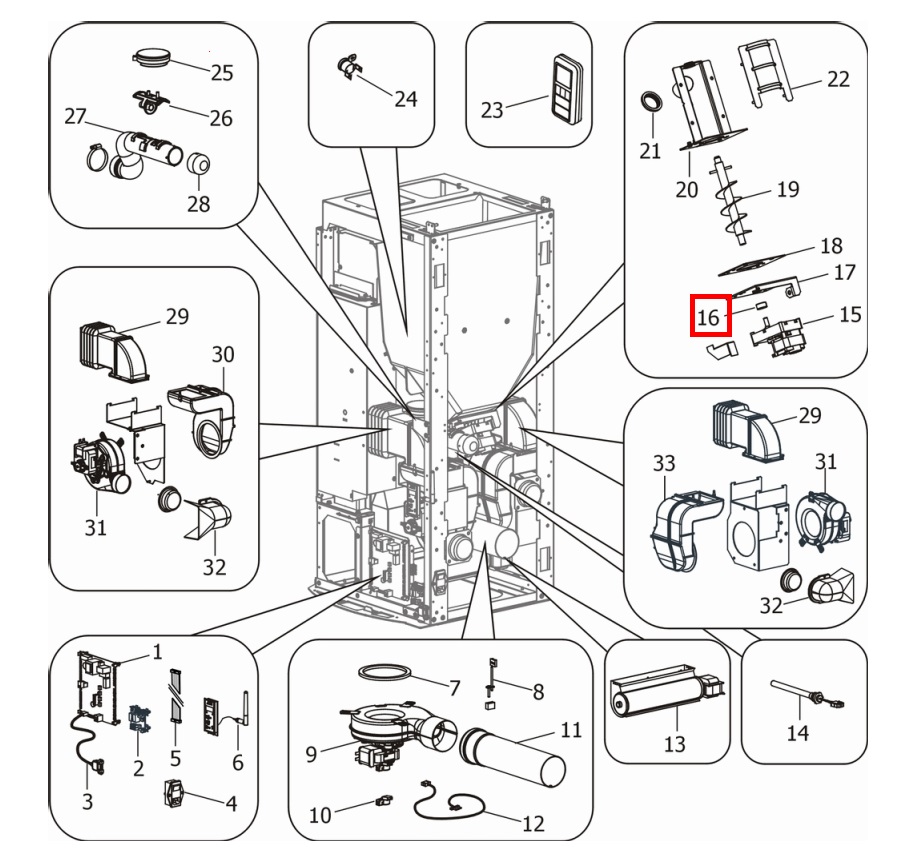 25
26
27
28
24
23
22
21
20
19
18
17
16
15
29
30
31
32
29
33
31
32
1
2
3
4
5
6
7
8
9
10
11
12
13
14