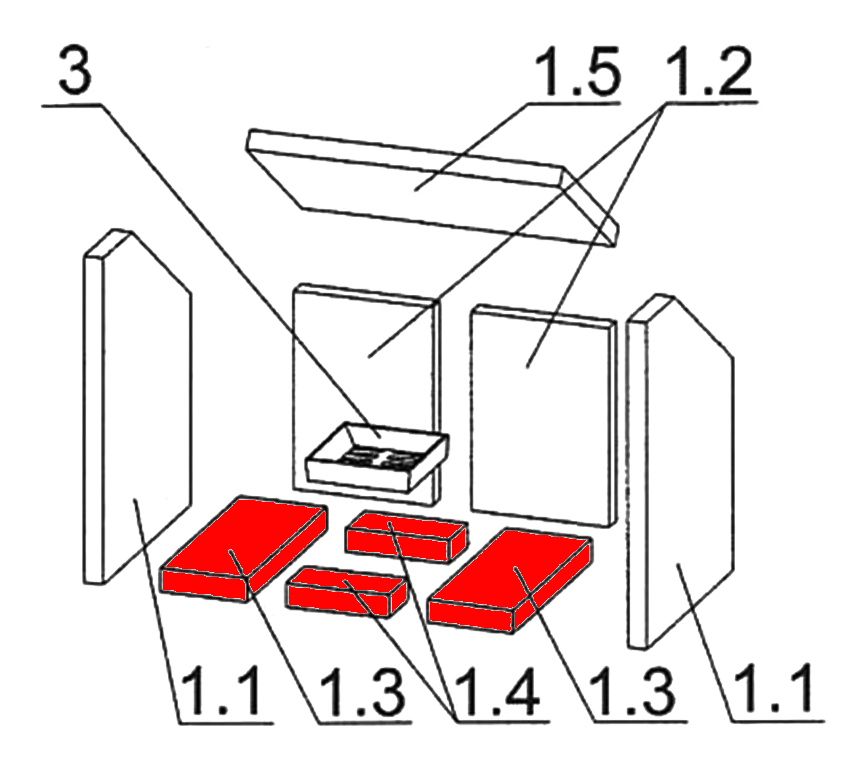 3
1.5
1.2
1.1
1.3
1.4
1.3
1.1