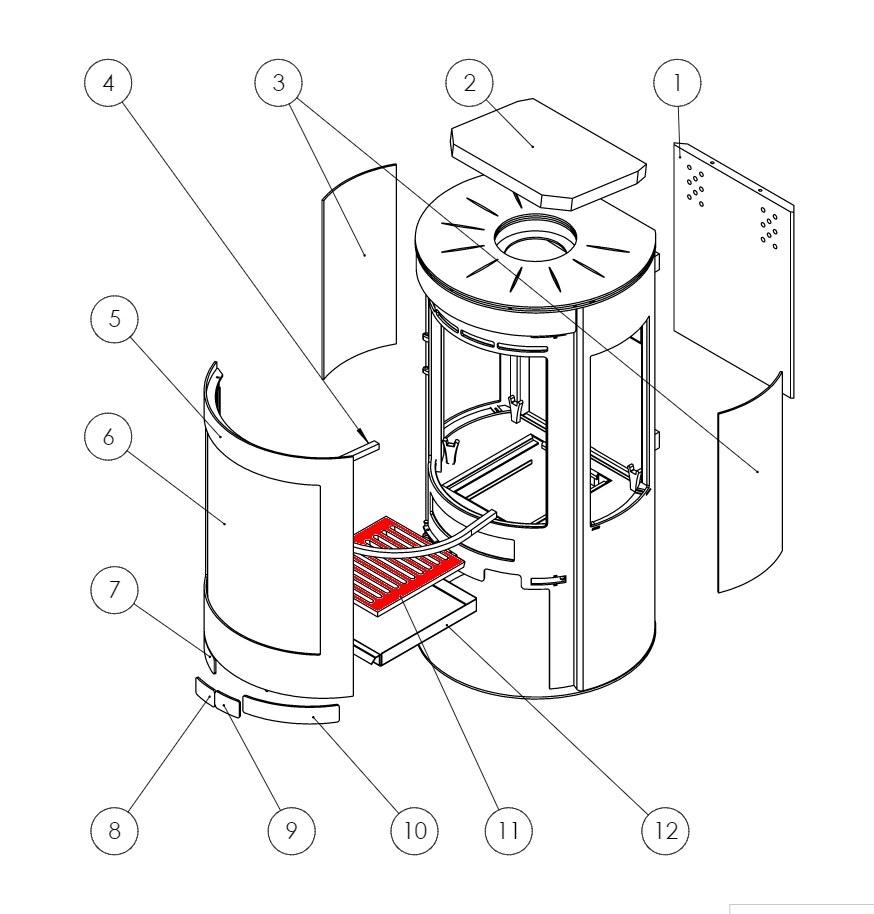 4
3
2
1
5
6
7
8
9
10
11
12