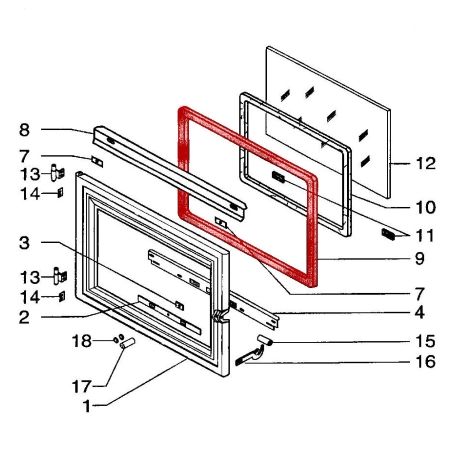 8
7
13
14
3
13
14
2
18
17
1
12
10
11
9
7
4
15
16