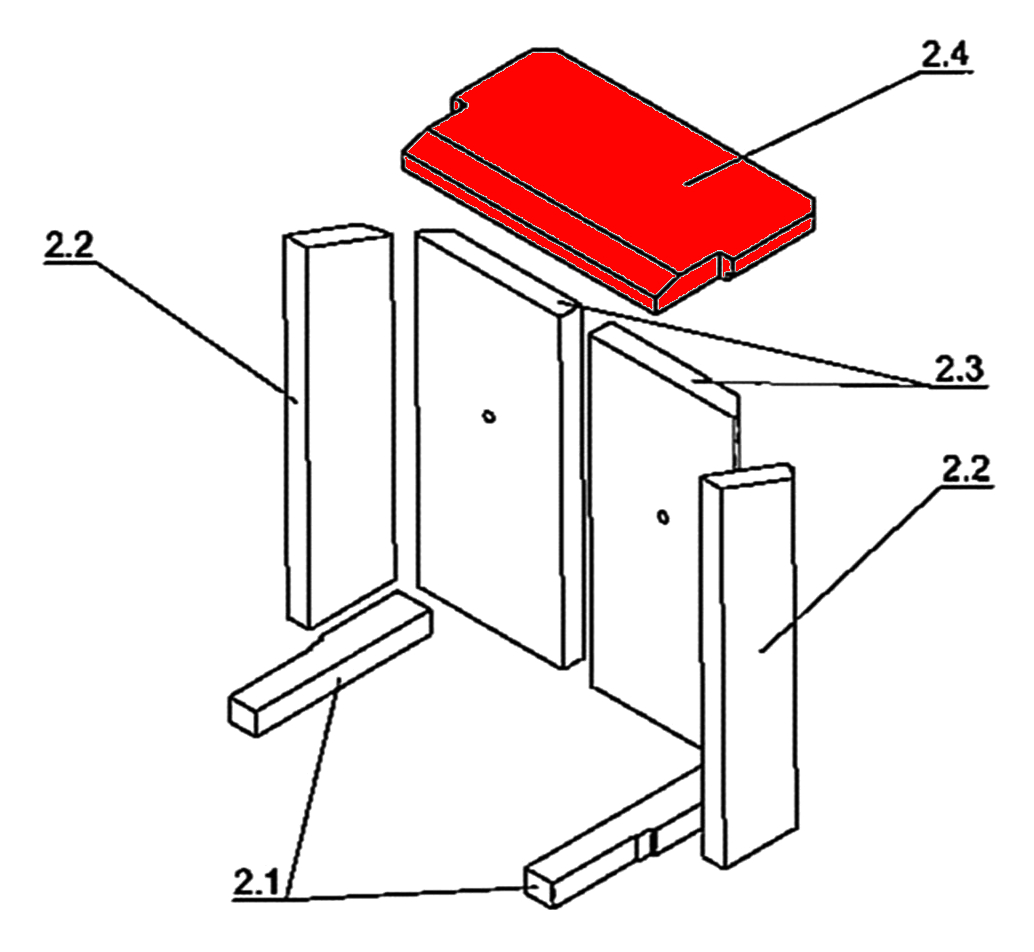 2.4

2.2

2.3

2.2

2.1