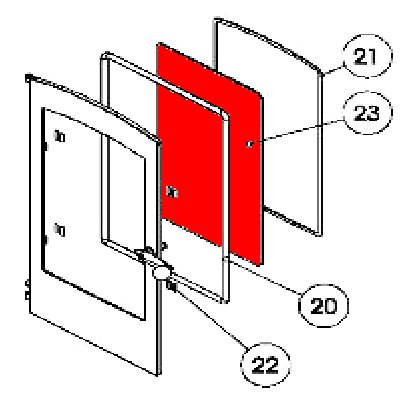 21
23
20
22