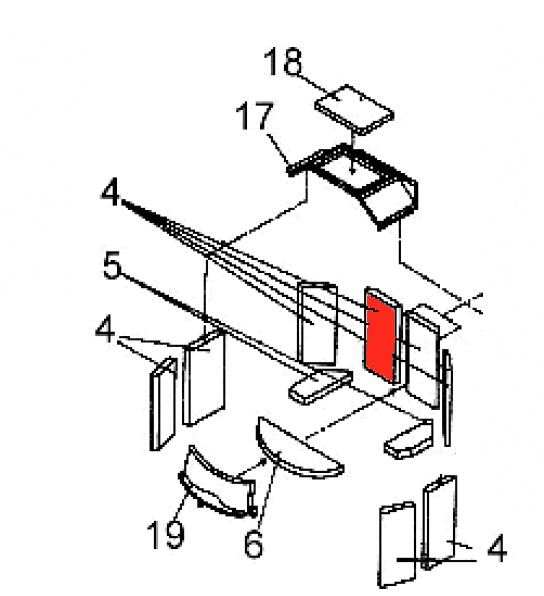 18
17
4
5
4
19
6
4