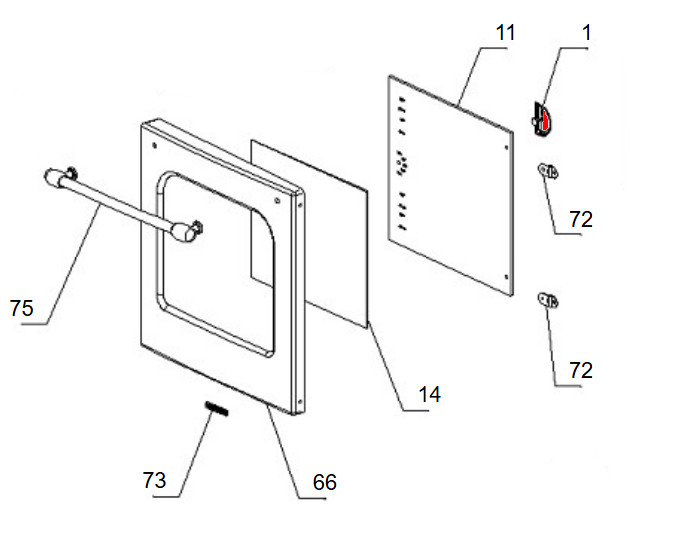 11
1
72
75
72
14
73
66