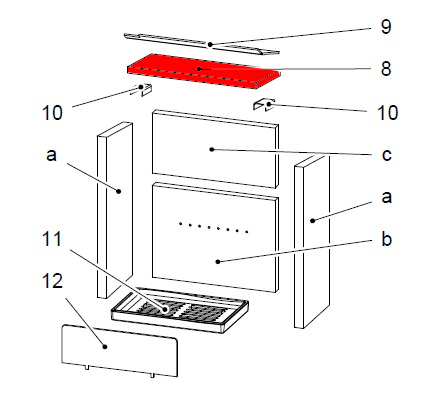 9
8
10
10
a
c
a
11
b
12