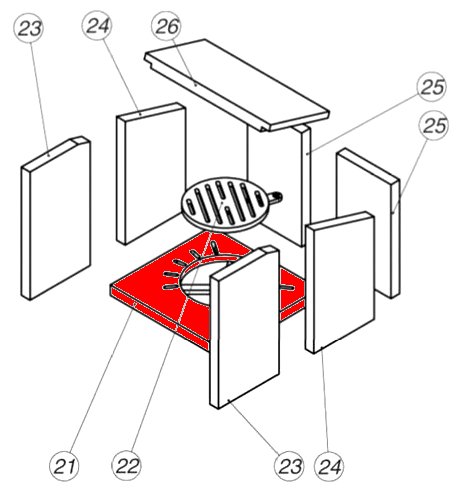 23
24
26
25
25
21
22
23
24