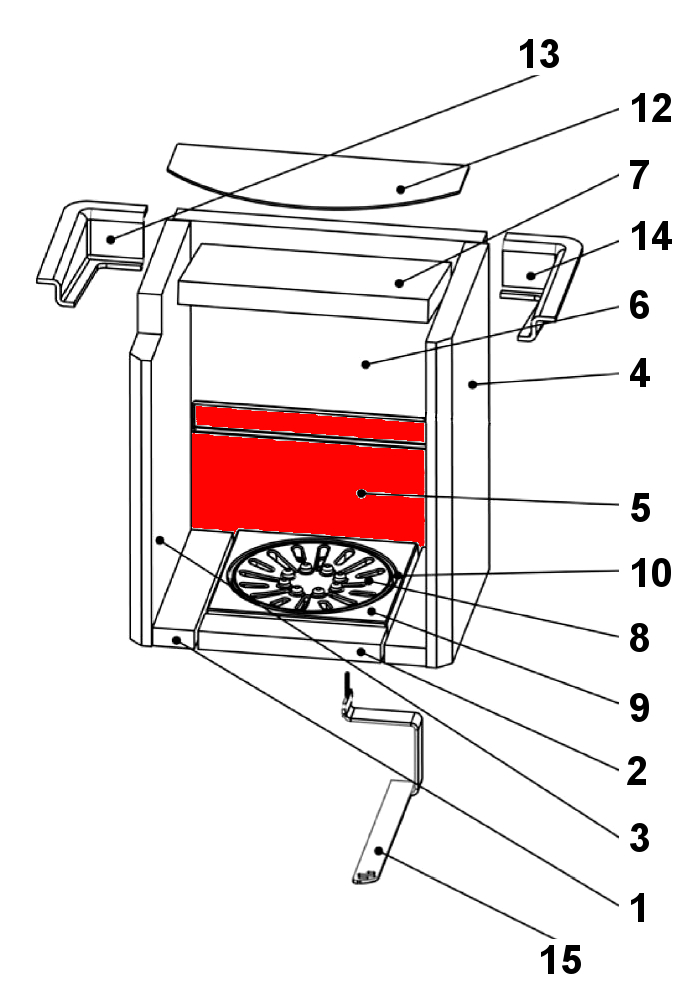 13
12
7
14
6
4
5
10
8
9
2
3
1
15