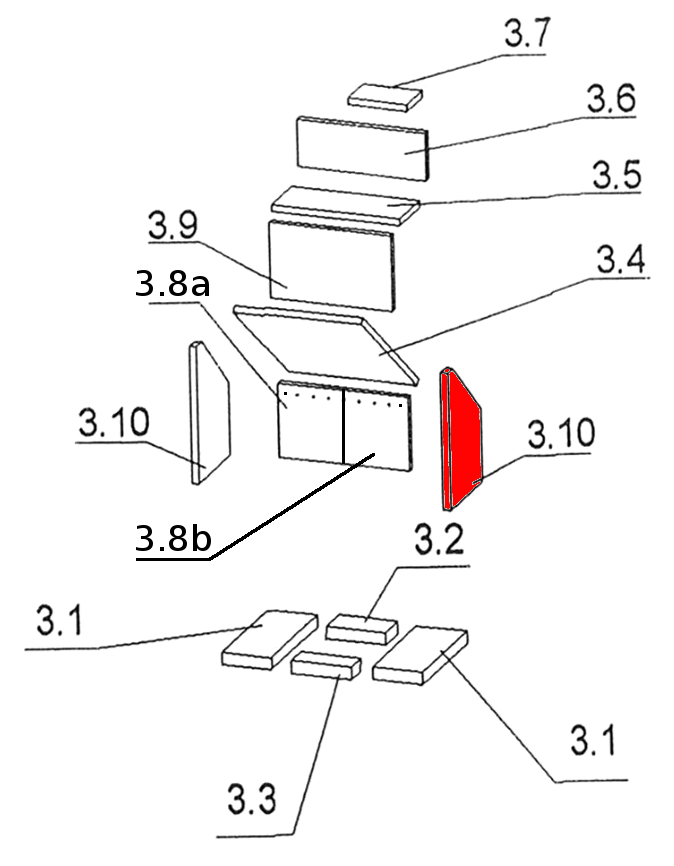 3.7
3.6
3.5
3.9
3.4
3.8a
3.10
3.10
3.8b
3.2
3.1
3.1
3.3