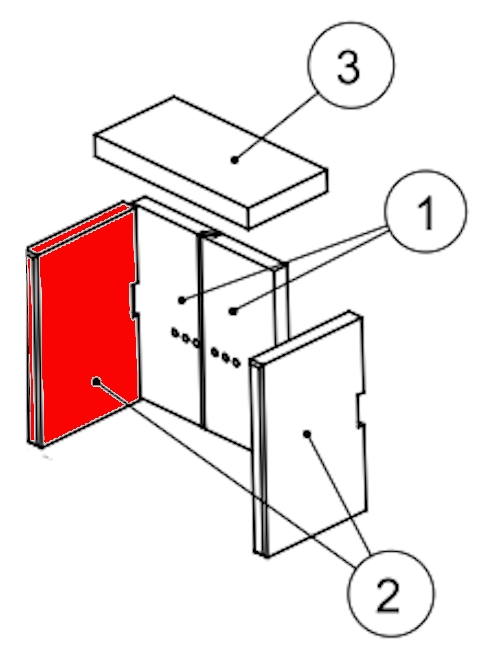 3

1

2