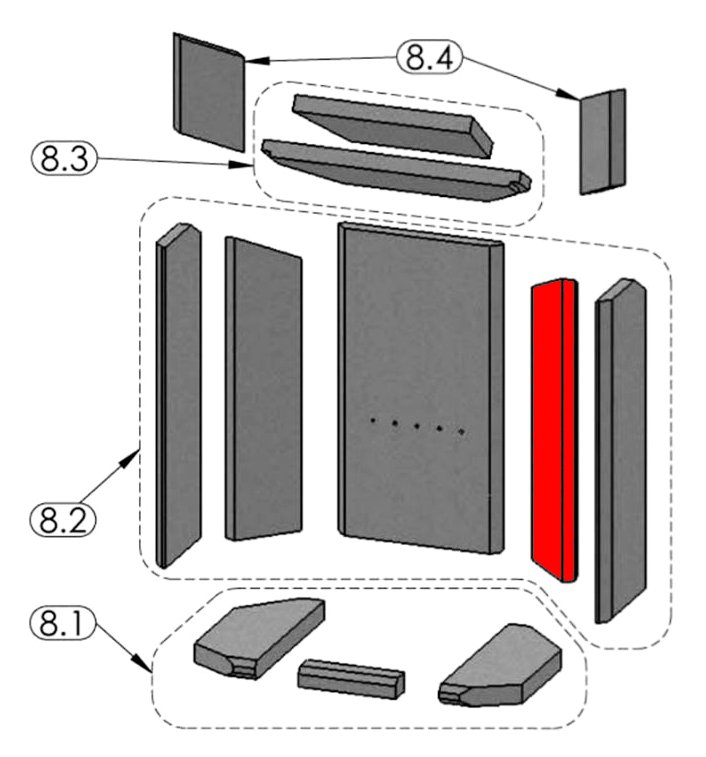 8.4
8.3
8.2
8.1