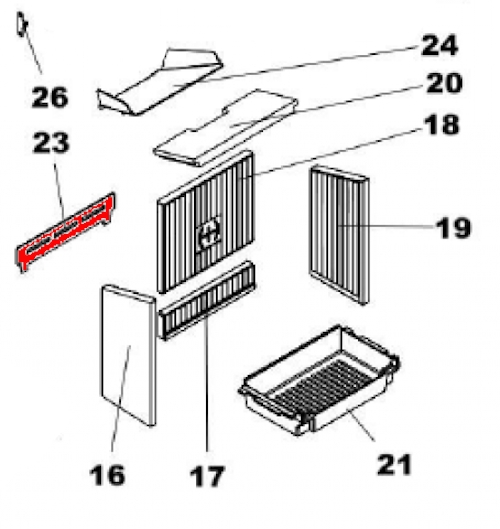 26
24
20
18
23
19
16
17
21