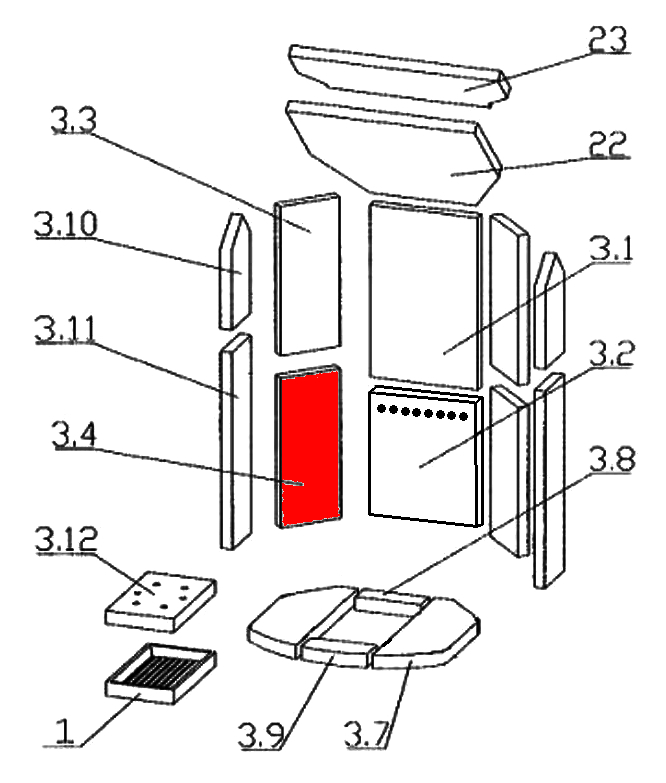 23
3.3
22
3.10
3.1
3.11
3.2
3.4
3.8
3.12
1
3.9
3.7