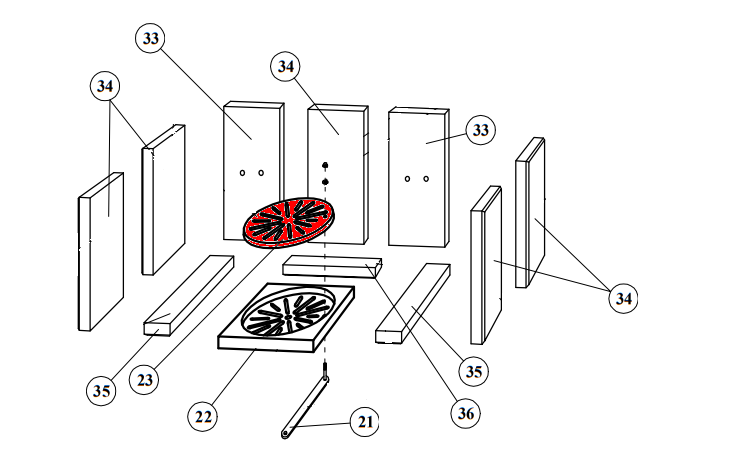 33
34
34
33
34
35
23
22
21
36
35