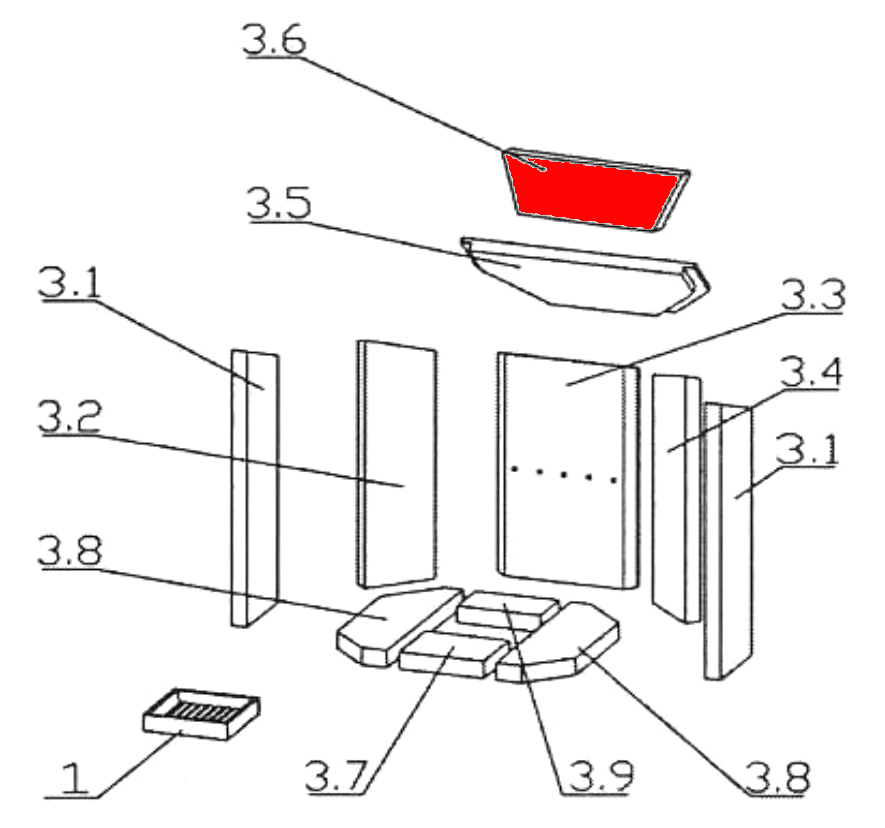 3.6
3.5
3.1
3.3
3.4
3.2
3.1
3.8
1
3.7
3.9
3.8