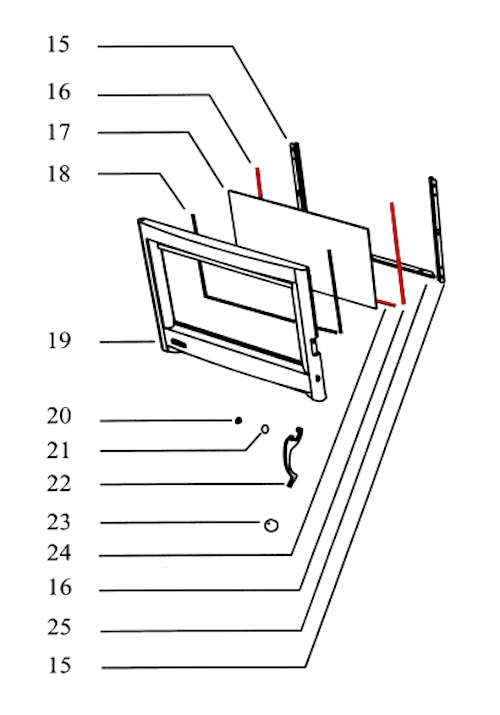 15
16
17
18
19
20
21
22
23
24
16
25
15