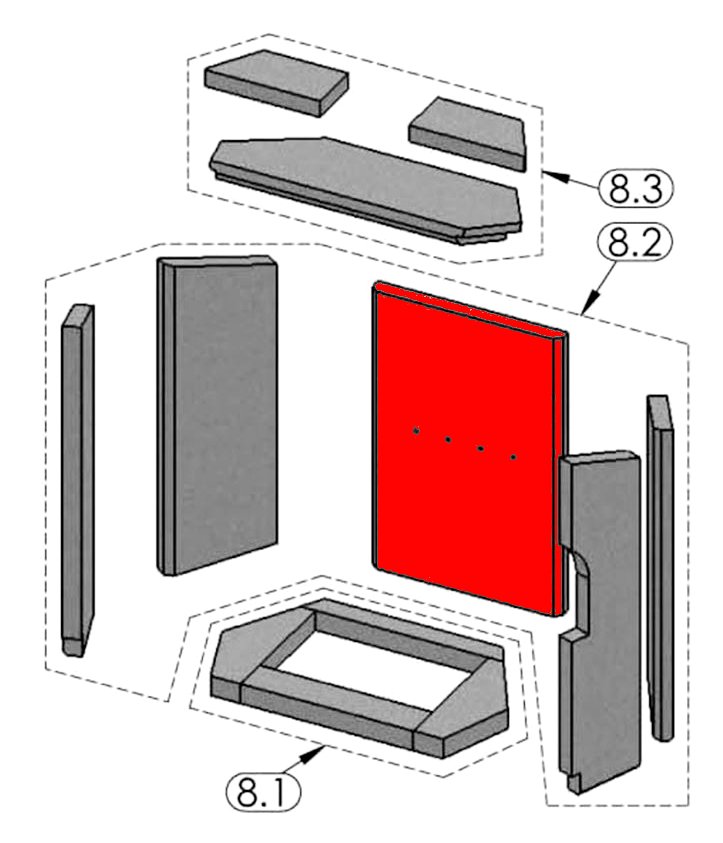 8.3

8.2

8.1