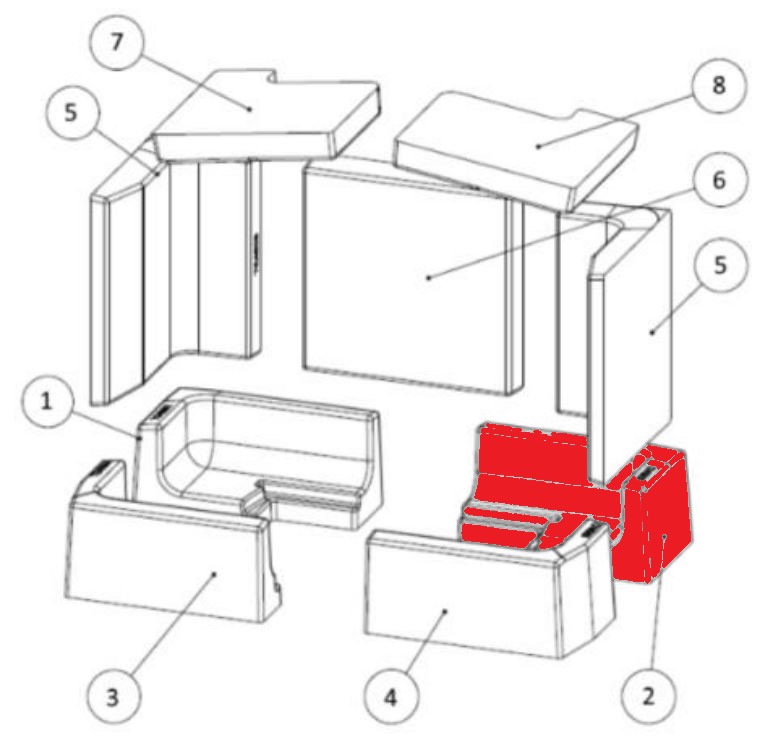 7
5
8
6
5
1
3
4
2