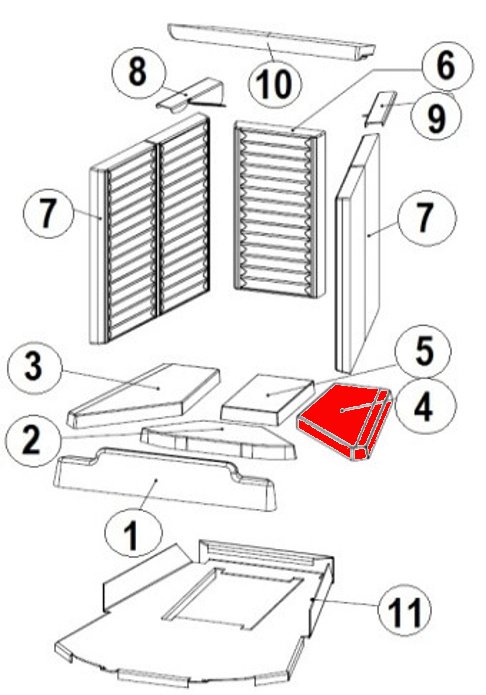 10
8
6
9
7
7
3
5
4
2
1
11