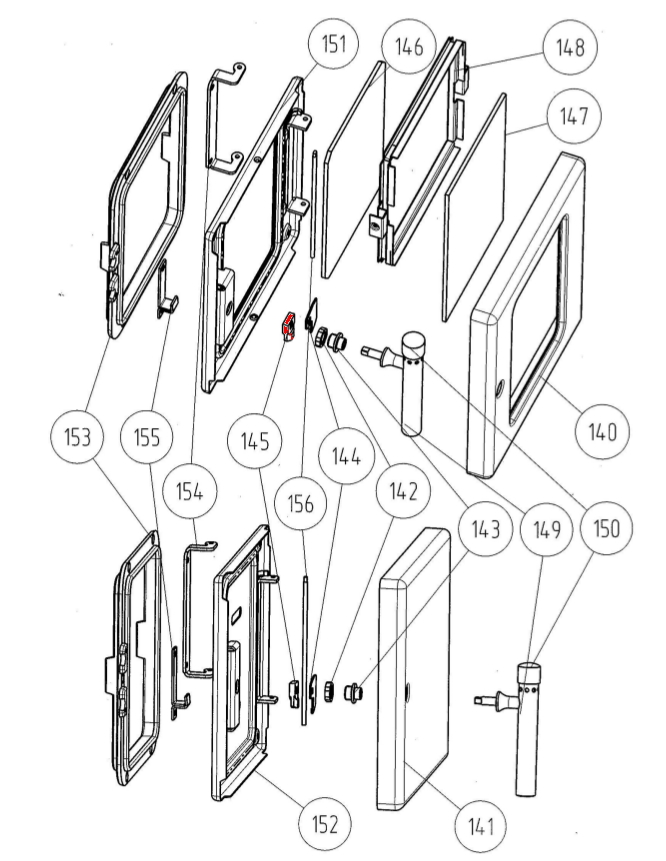 151
146
148
147
140
153
155
145
144
154
156
142
143
149
150
152
141