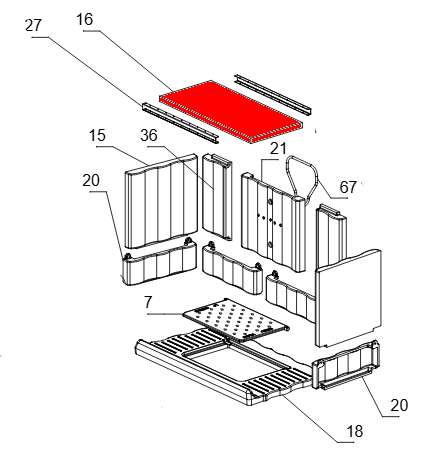 27
16
15
36
21
20
67
7
20
18