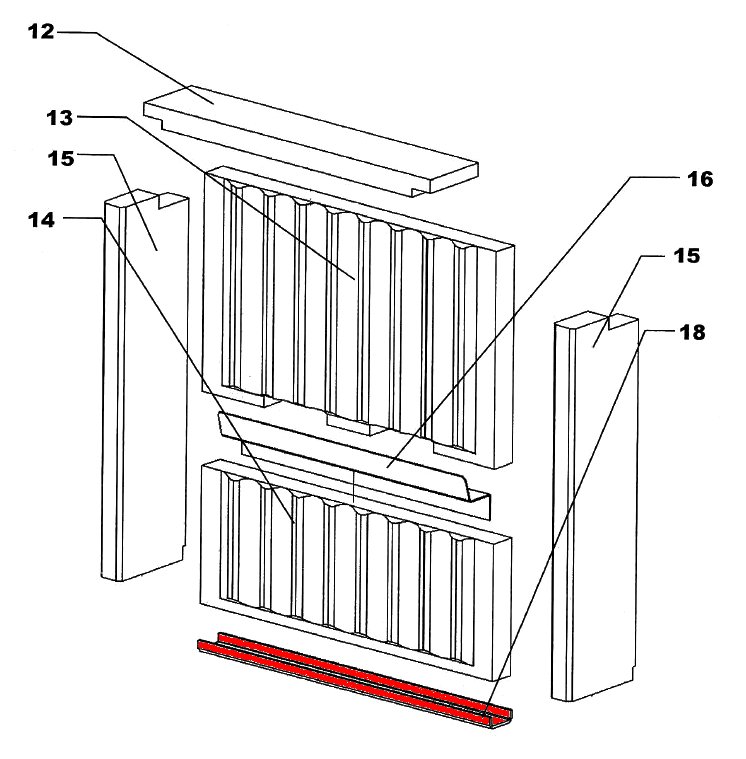 12
13
15
14
16
15
18