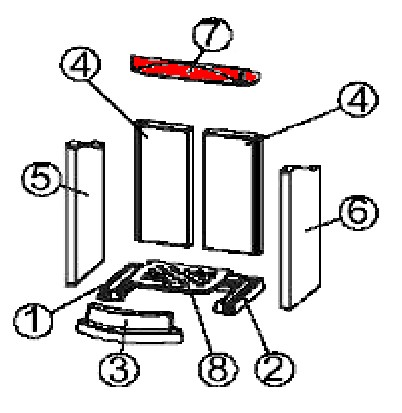 7
4
4
5
6
1
3
8
2