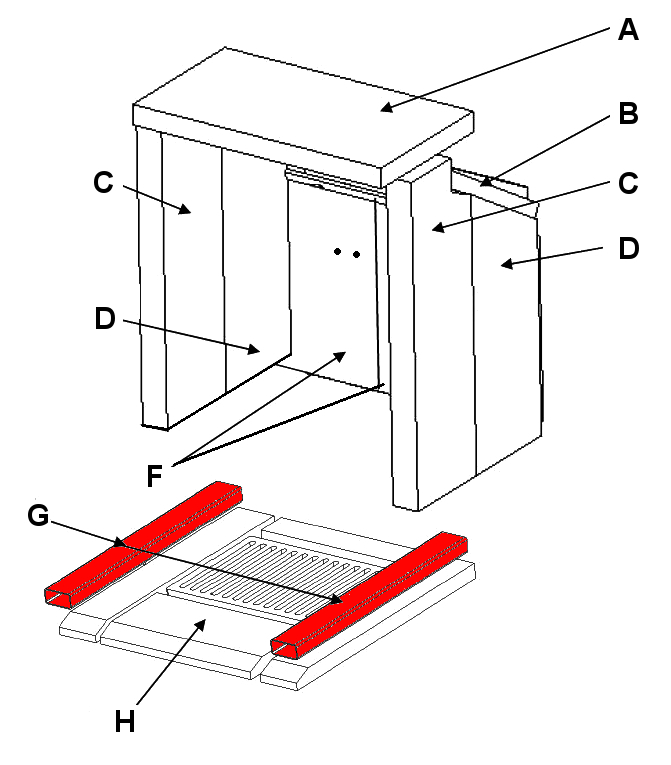 A
B
C
C
D
D
F
G
H