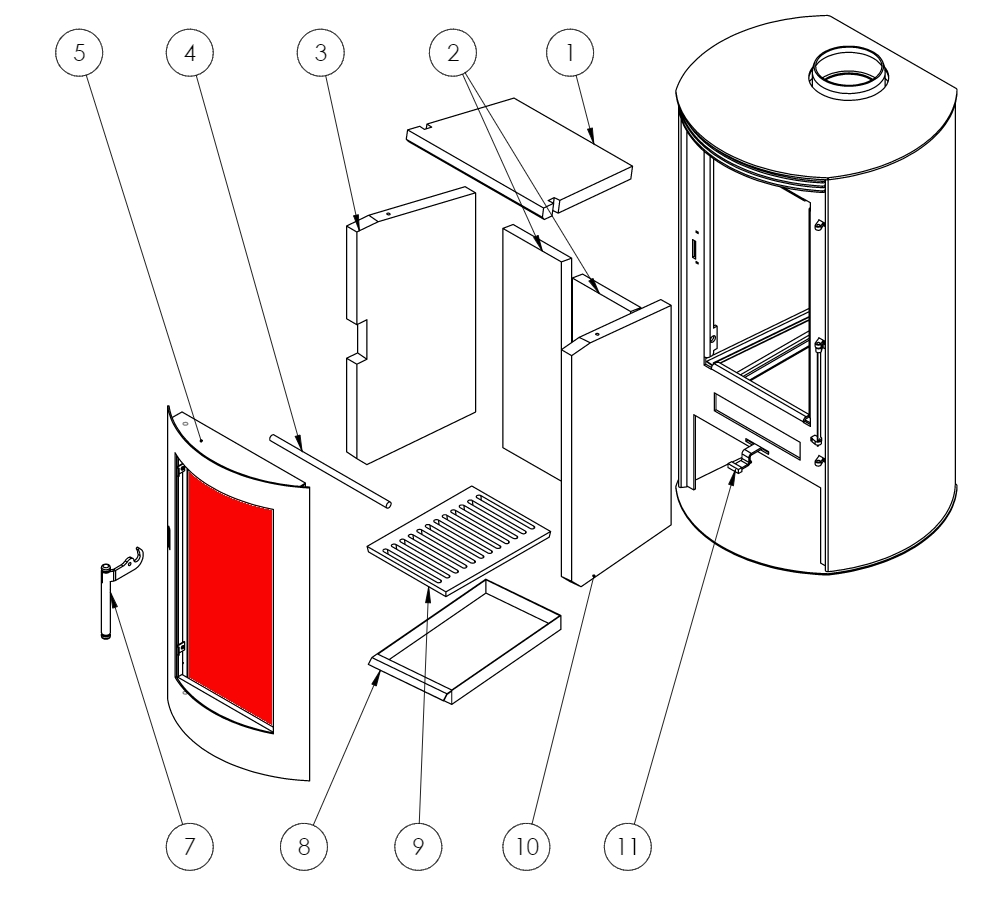 5
4
3
2
1
7
8
9
10
11