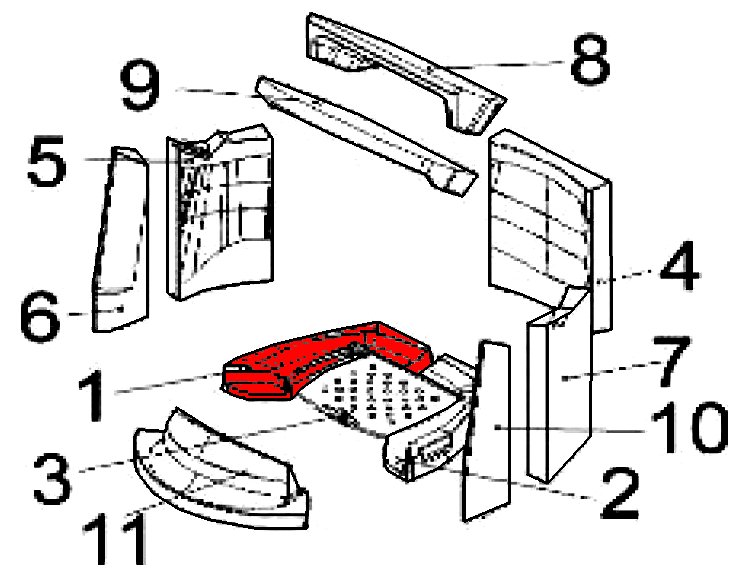 8
9
5
4
6
7
1
10
3
2
11