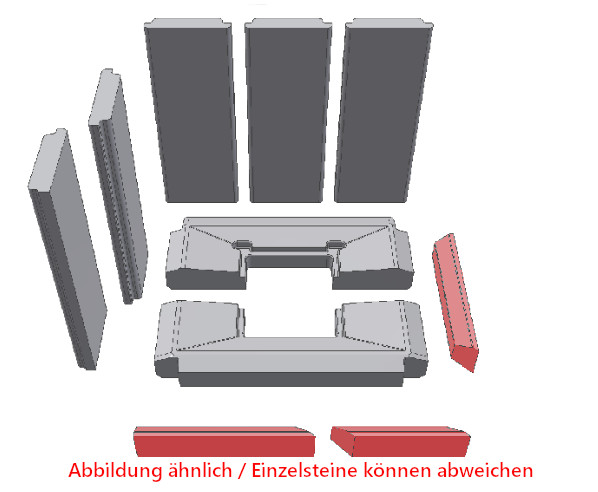 Abbildung ähnlich / Einzelsteine können abweichen