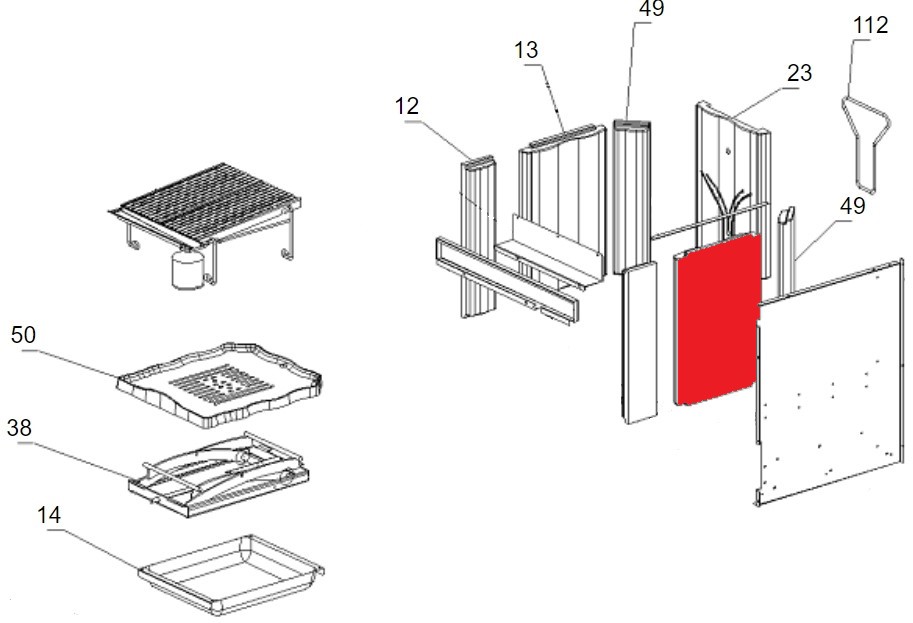 49
112
13
23
12
49
50
38
14