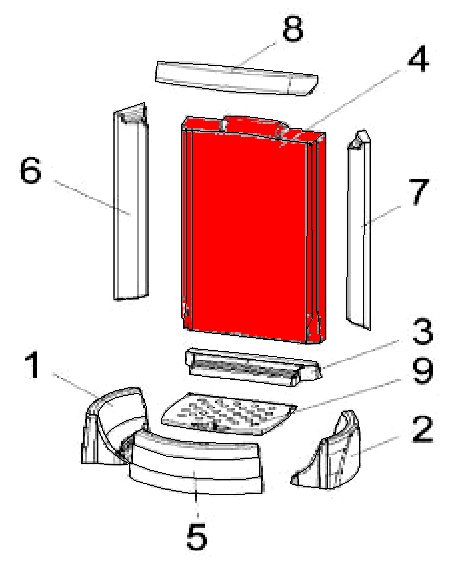 8
4
6
7
3
1
9
2
5