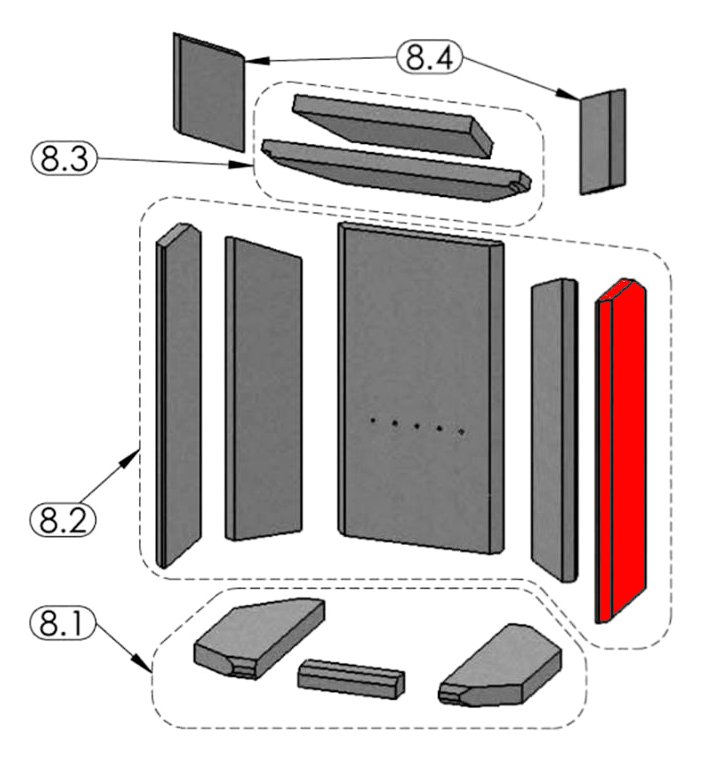 8.4

8.3

8.2

8.1