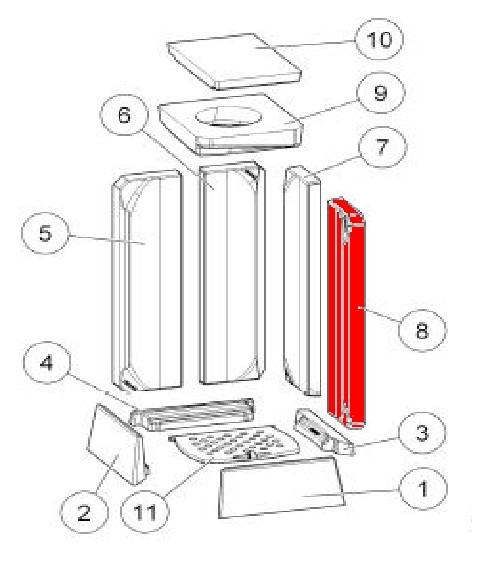 10
9
6
7
5
8
4
3
2
11
1