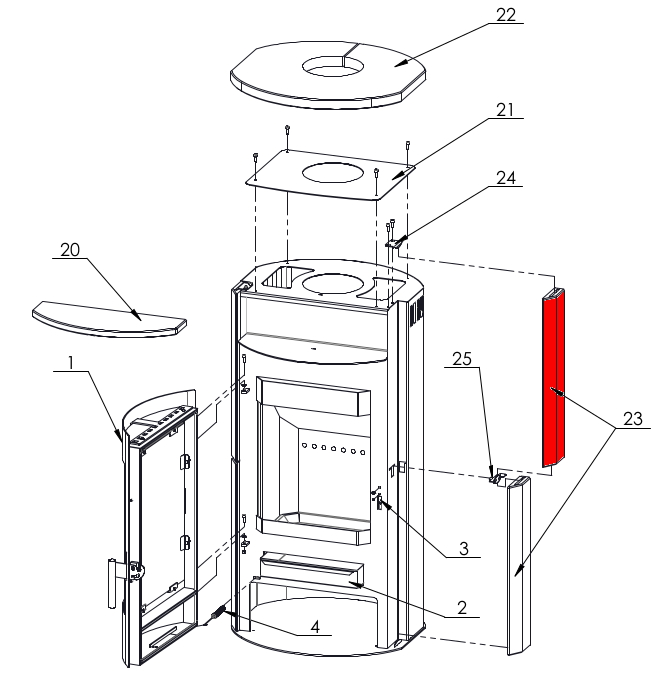 22
21
24
20
1
25
23
3
2
4