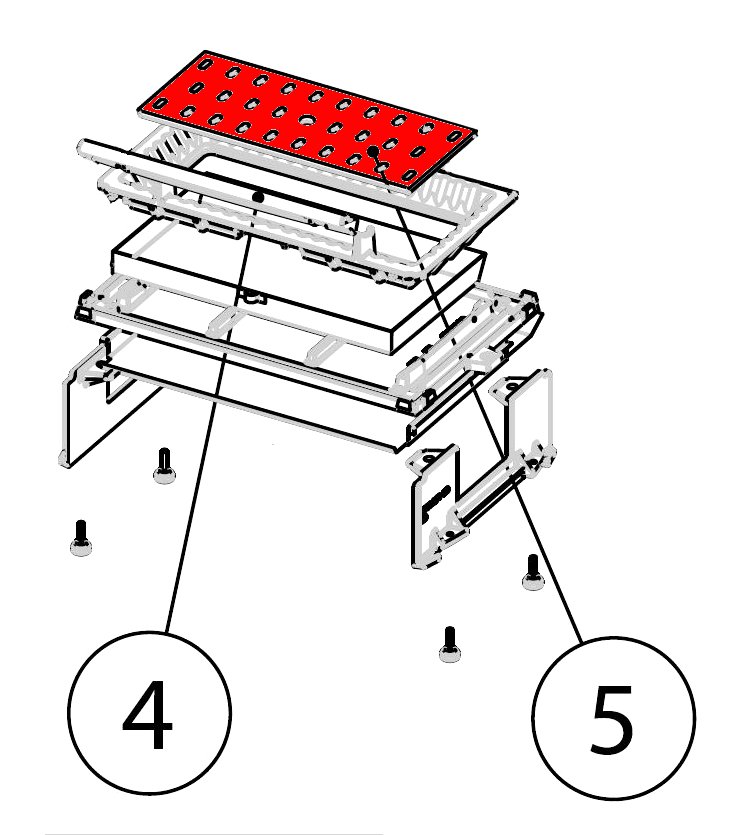 4

5