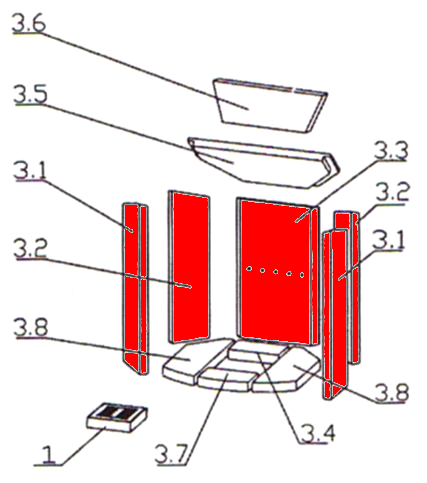 3.6
3.5
3.3
3.1
3.2
3.2
3.1
3.8
3.8
1
3.7
3.4