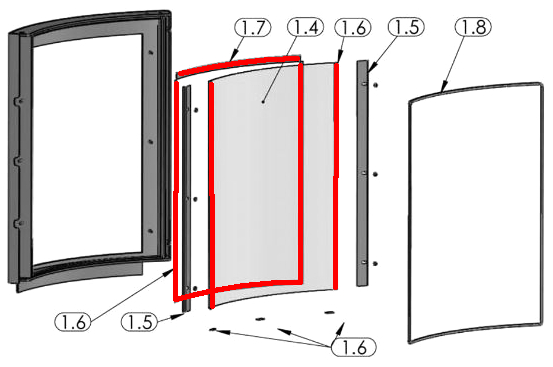 1.7
1.4
1.6
1.5
1.8
1.6
1.5
1.6