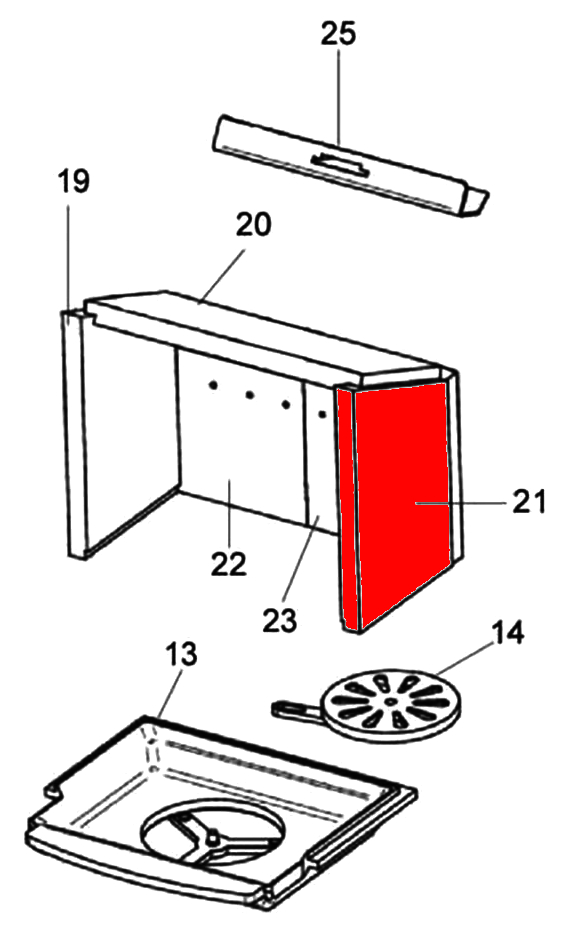 25
19
20
21
22
23
14
13