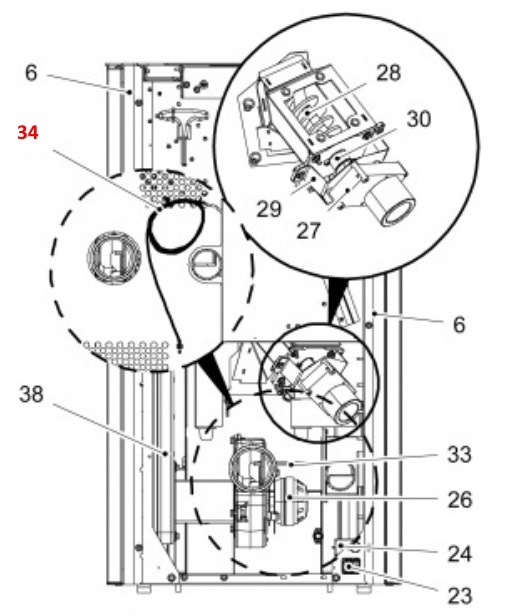 6
34
28
30
29
27
6
38
33
26
24
23