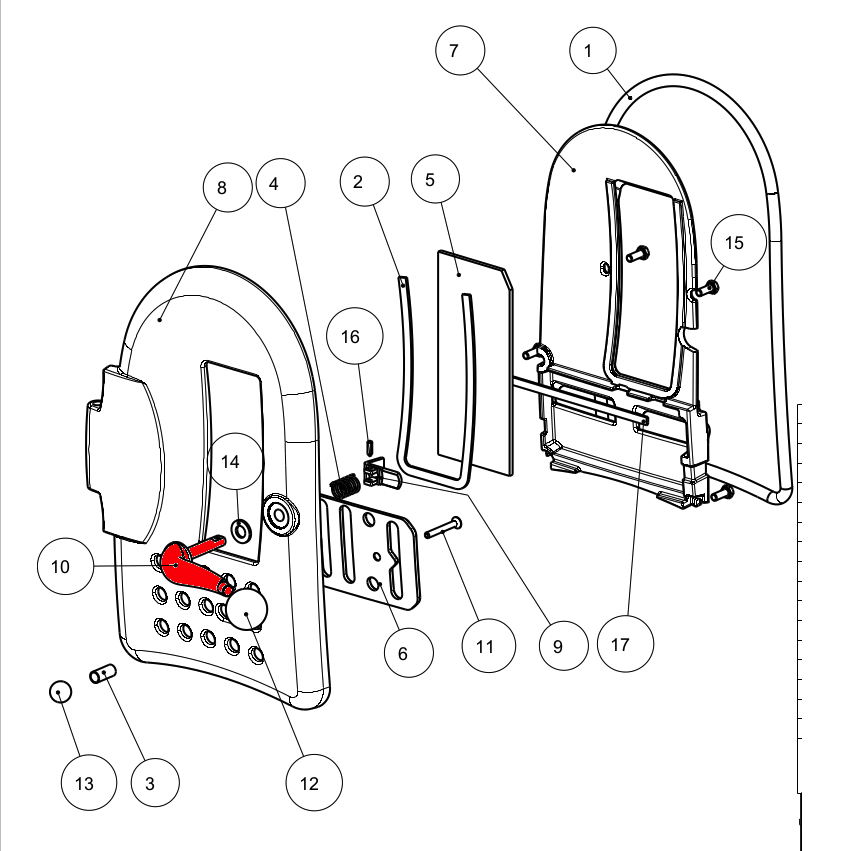 7
1
8
4
2
5
15
16
14
10
6
11
9
17
13
3
12