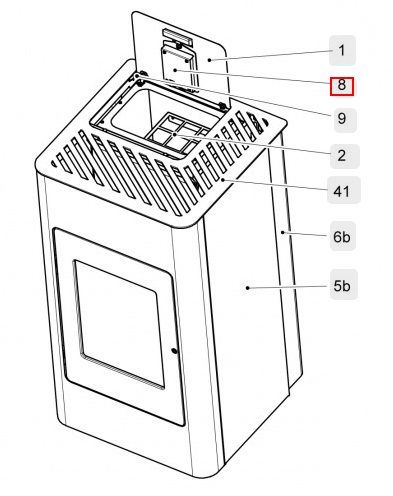 1
8
9
2
41
6b
5b