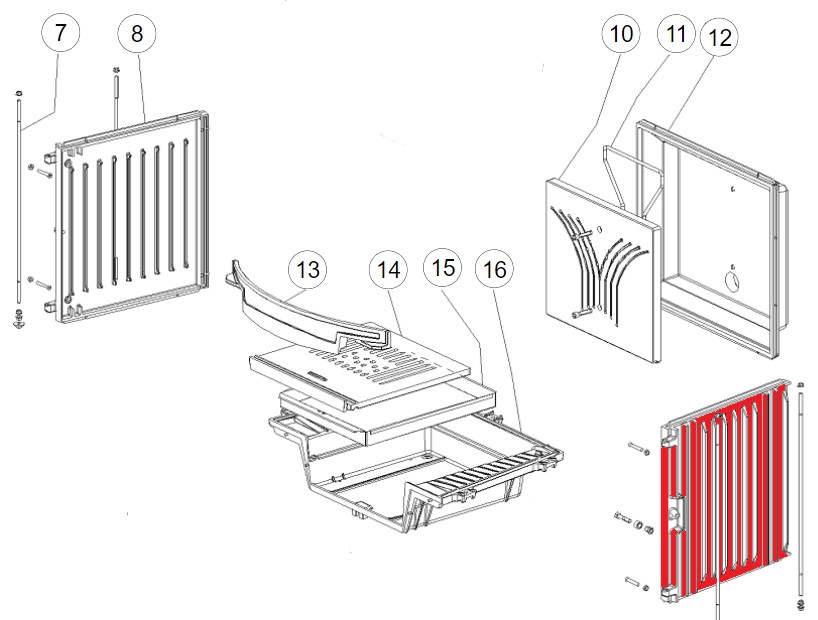 7
8
10
11
12
13
14
15
16