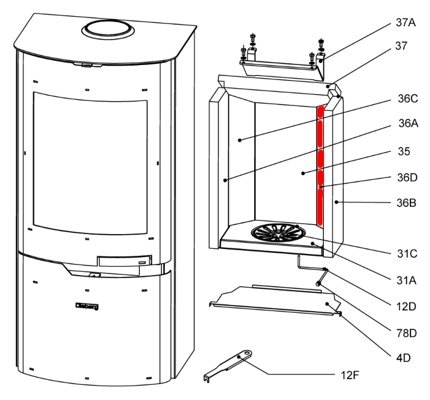 37A
37
36C
36A
35
36D
36B
31C
31A
12D
78D
4D
12F